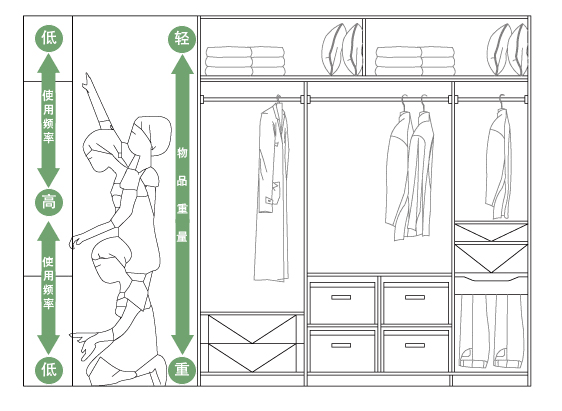 低

使用频率

高

使用频率

低

轻

物品重量

重